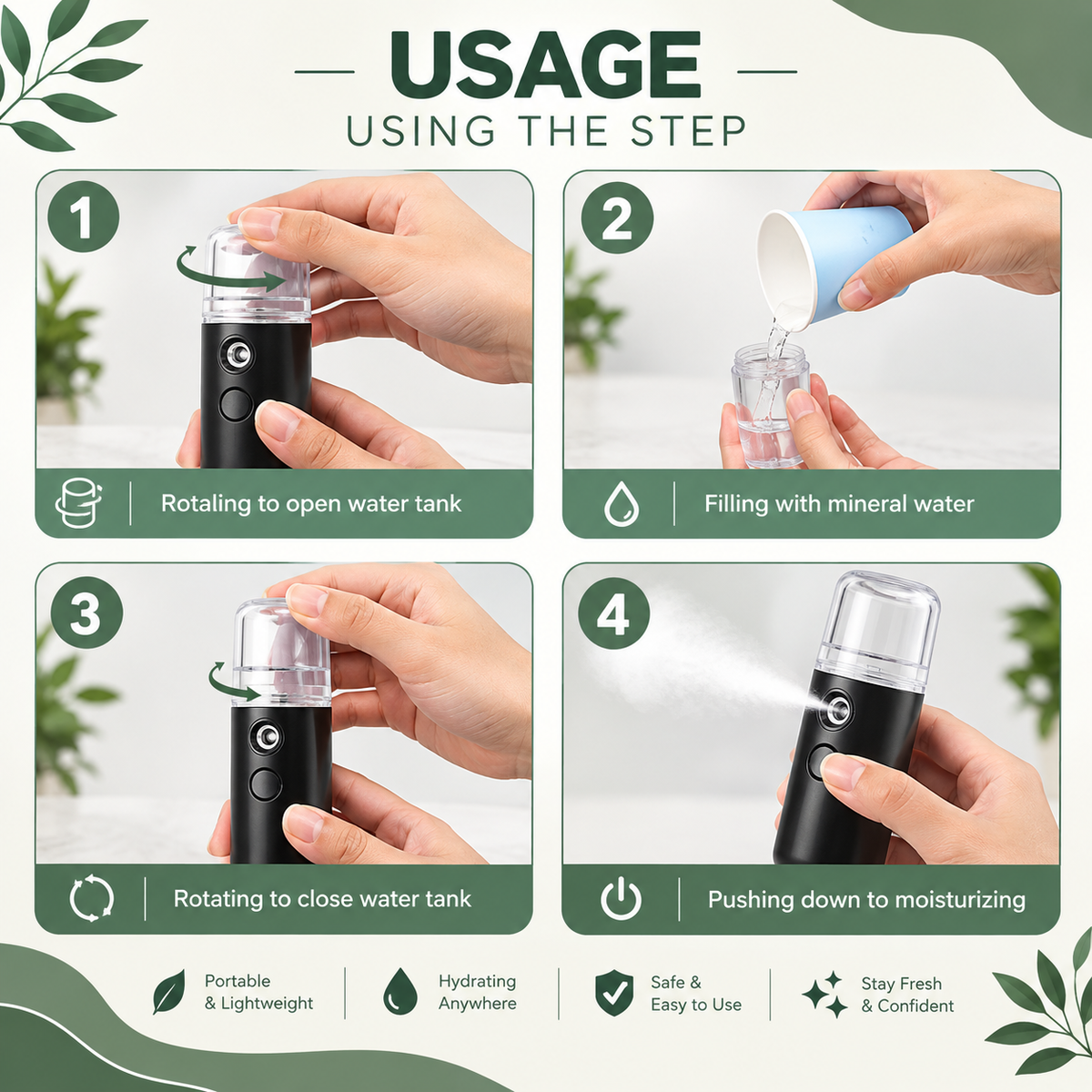 USAGE
USING THE STEP

1

Rotaling to open water tank

2

Filling with mineral water

3

Rotating to close water tank

4

Pushing down to moisturizing

Portable
& Lightweight

Hydrating
Anywhere

Safe &
Easy to Use

Stay Fresh
& Confident